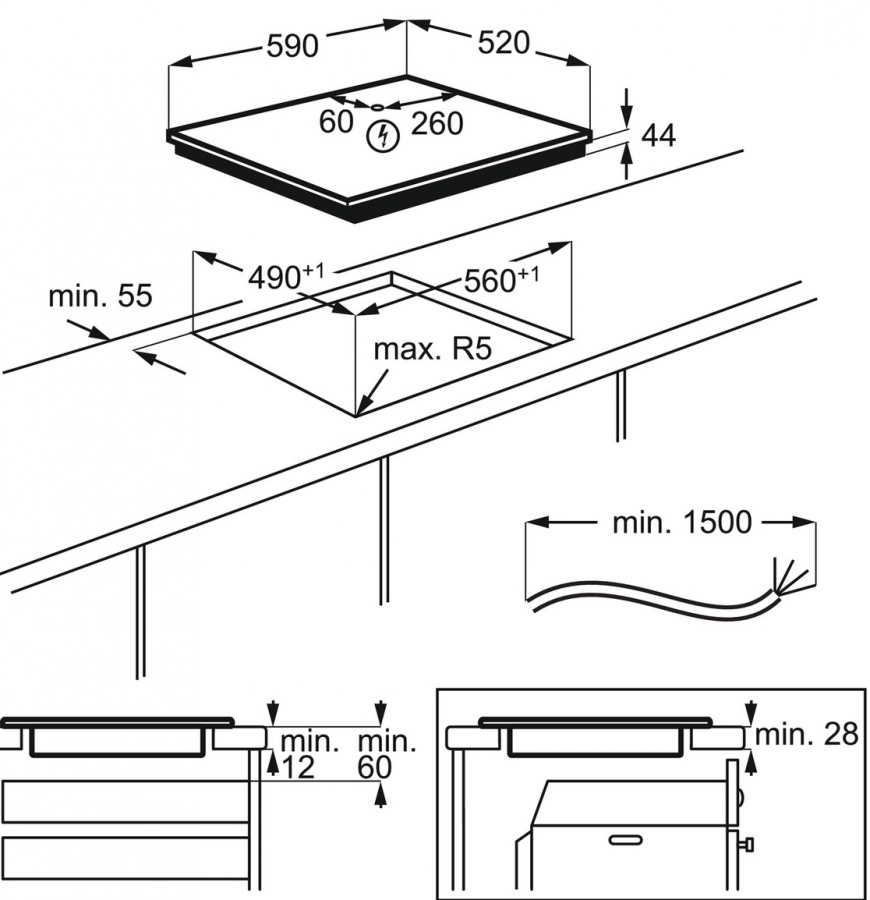 590
520
60
260
44
$490^{+1}$
$560^{+1}$
min. 55
max. R5
min. 1500
min. 12
min. 60
min. 28