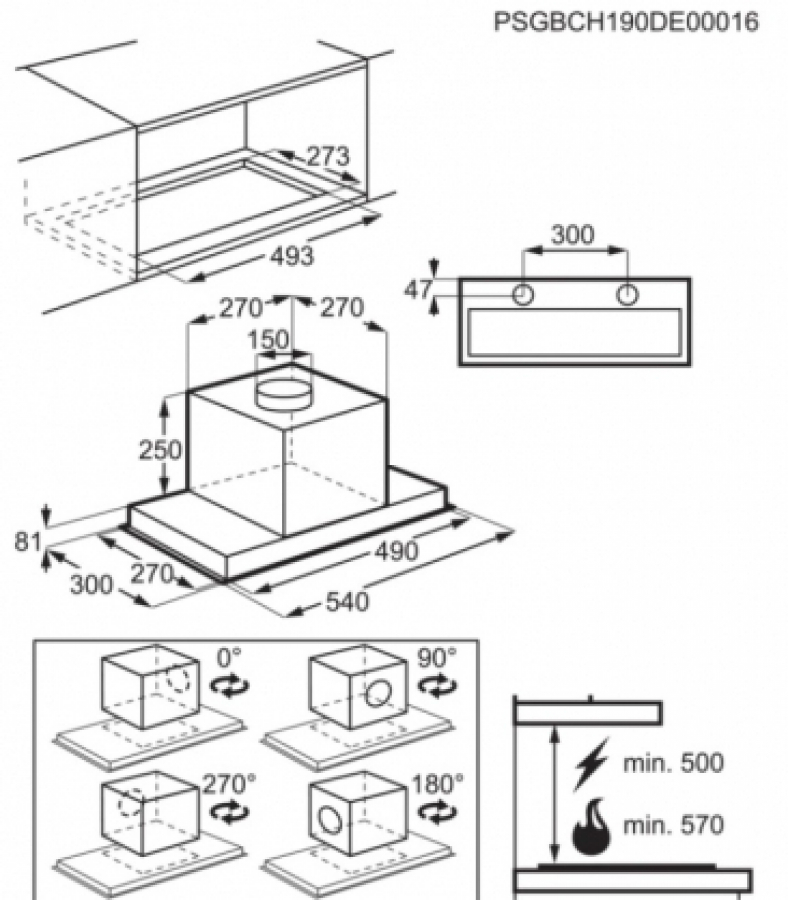 PSGBCH190DE00016

273
493

300
47

270
270
150
250
81
300
270
490
540

0°
90°
270°
180°

min. 500
min. 570